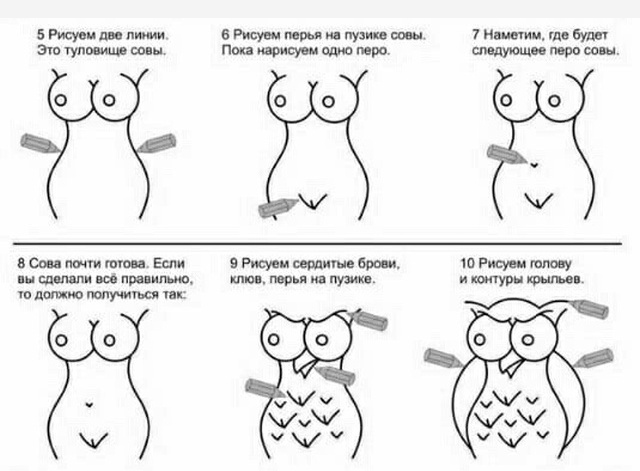 5 Рисуем две линии. Это туловище совы.

6 Рисуем перья на пузике совы. Пока нарисуем одно перо.

7 Наметим, где будет следующее перо совы.

8 Сова почти готова. Если вы сделали всё правильно, то должно получиться так:

9 Рисуем сердитые брови, клюв, перья на пузике.

10 Рисуем голову и контуры крыльев.